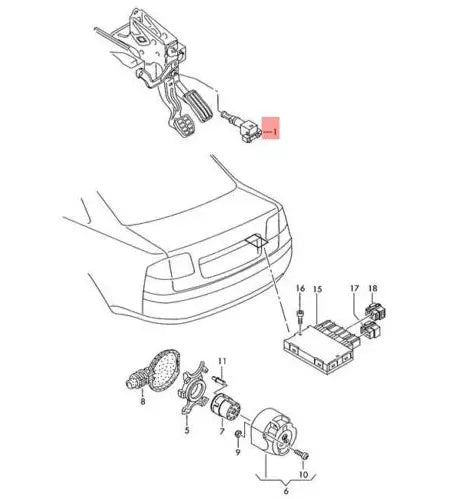 1
16
15
17
18
11
8
5
7
9
10
6