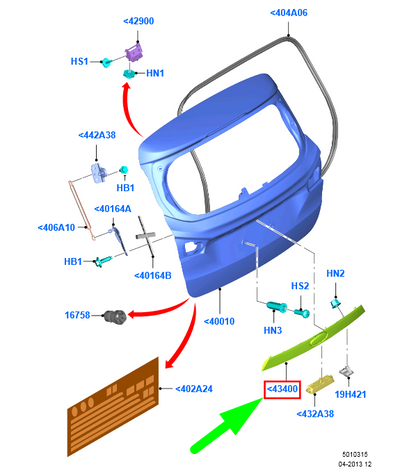 <42900
<404A06
HS1
HN1
<442A38
HB1
<40164A
<406A10
HB1
<40164B
16758
<40010
HS2
HN2
HN3
<402A24
<43400
19H421
<432A38
5010315
04-2013 12