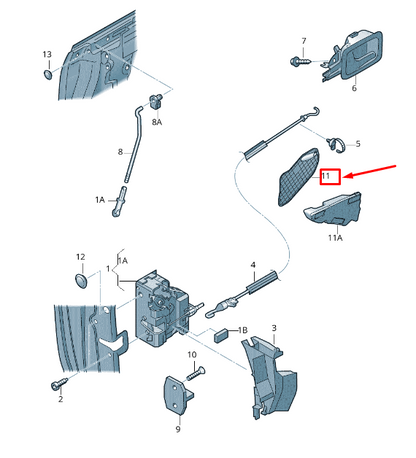 13
7
6
8A
5
8
11
1A
11A
12
1A
1
4
1B
3
10
2
9