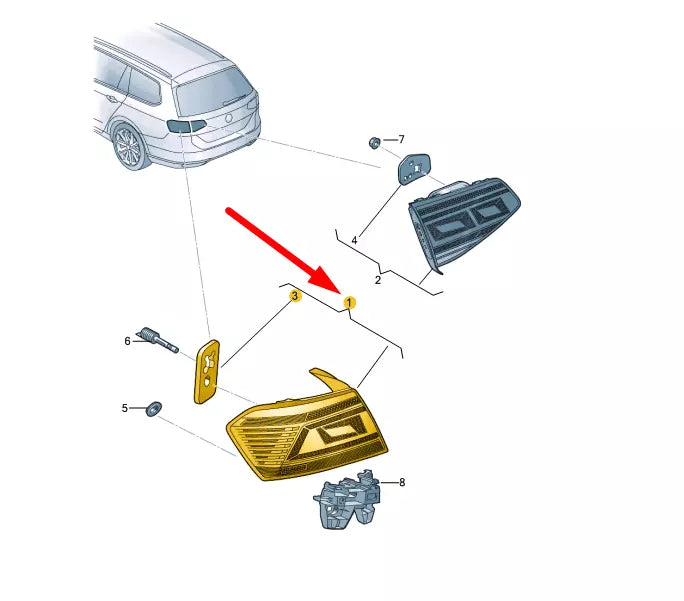 7
4
2
3
1
6
5
8