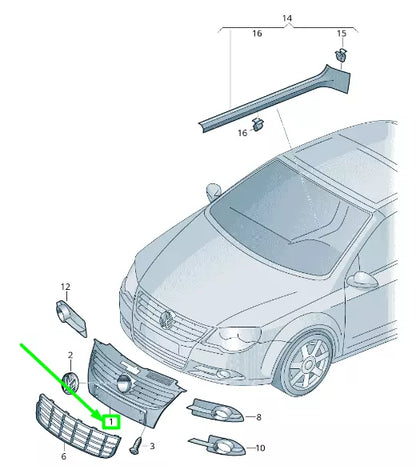 14
16
15
16
12
2
1
8
3
10
6