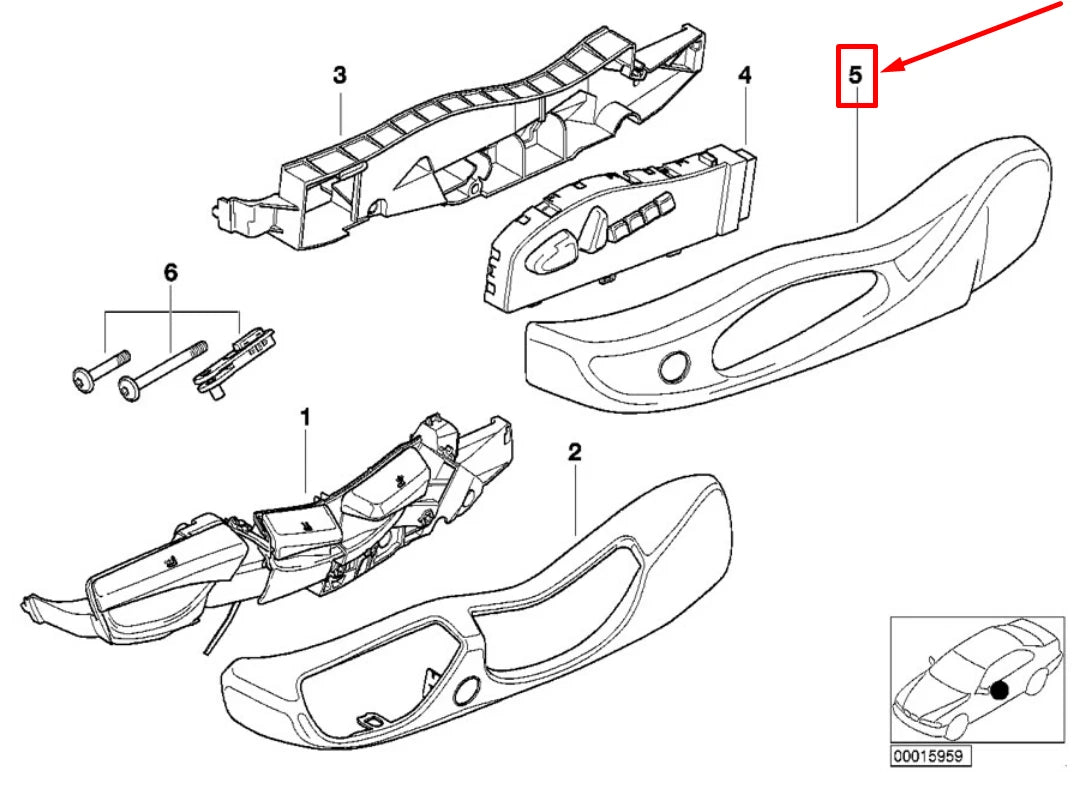 3
4
5
6
1
2
00015959