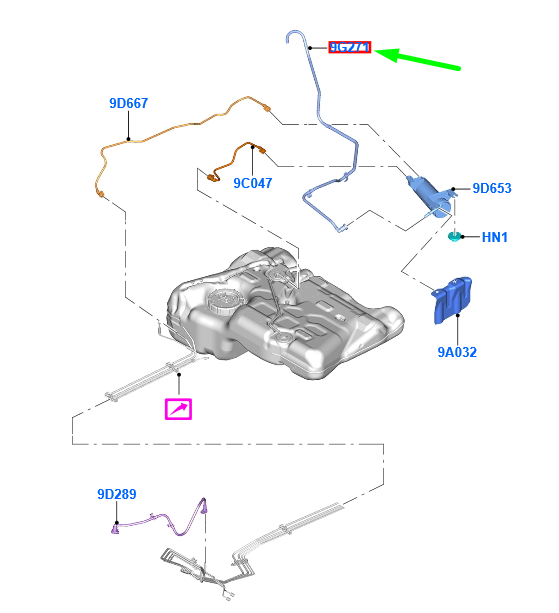 9G271

9D667

9C047

9D653

HN1

9A032

9D289