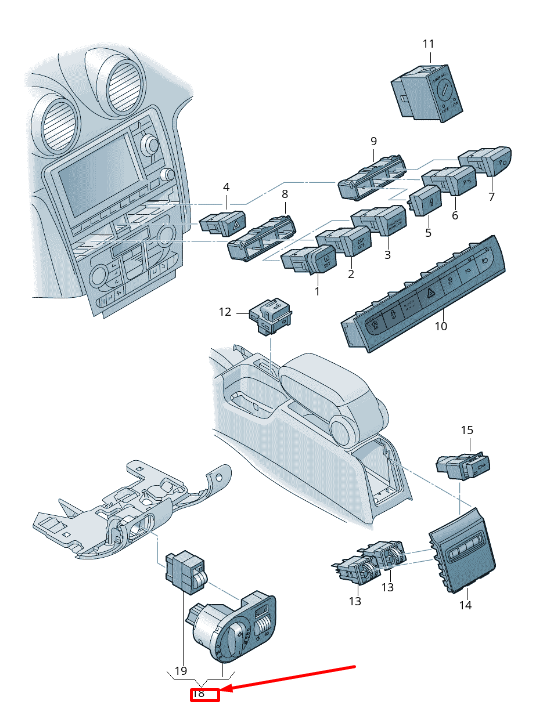 11
9
4
8
7
6
5
3
2
1
10
12
15
13
13
14
19
18