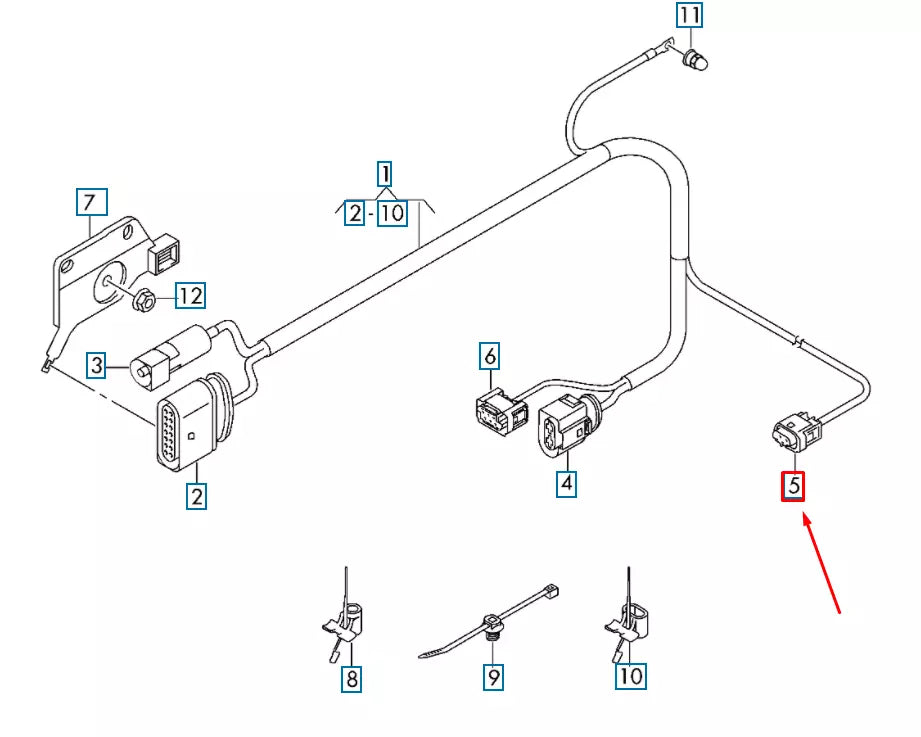 11
1
2 - 10
7
12
3
6
2
4
5
8
9
10