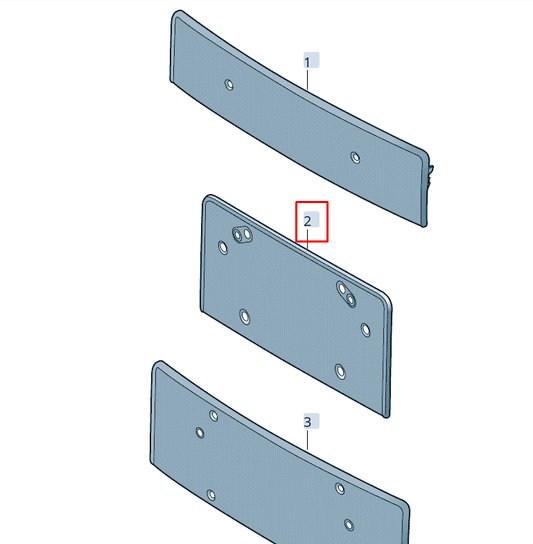 1

2

3