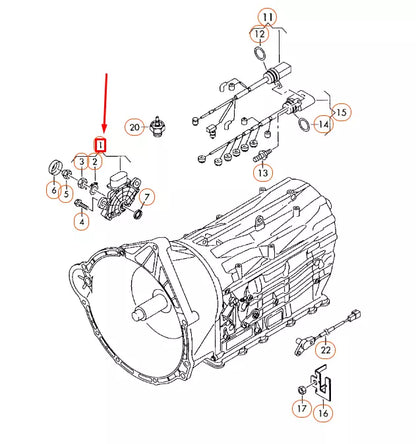 11
12
15
14
20
13
1
3
2
6
5
7
4
22
17
16