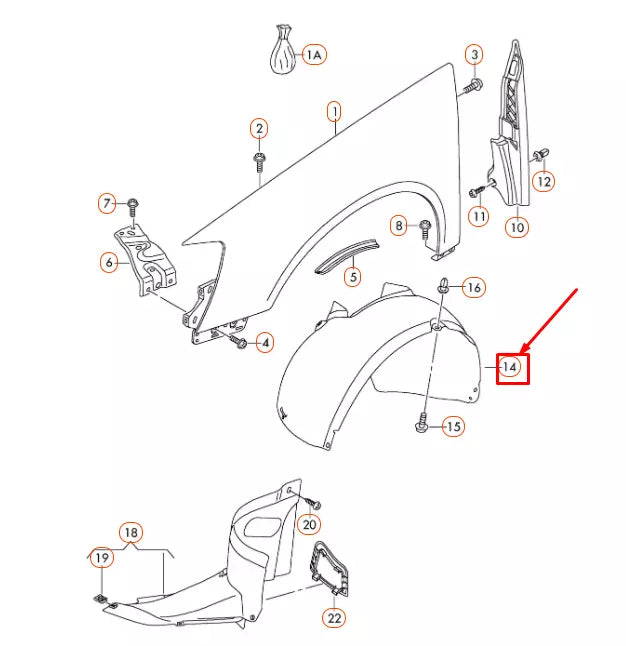 1A
3
1
2
12
7
11
10
8
6
5
16
4
14
15
20
18
19
22