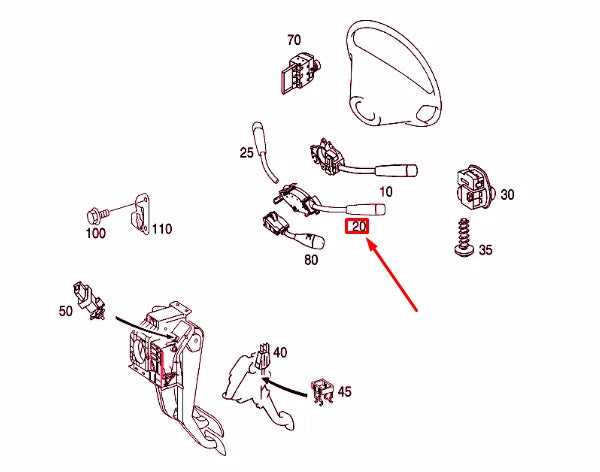 70

25

10

30

100

110

20

35

80

50

40

45