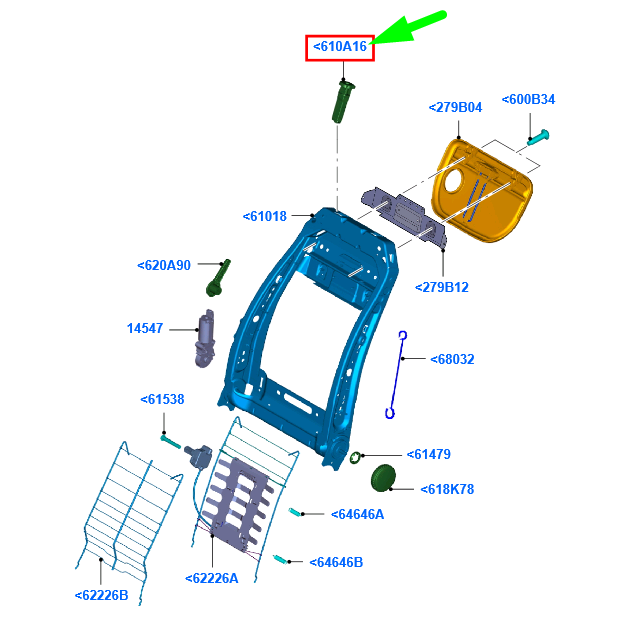 <610A16
<279B04
<600B34
<61018
<620A90
<279B12
14547
<68032
<61538
<61479
<618K78
<64646A
<64646B
<62226A
<62226B