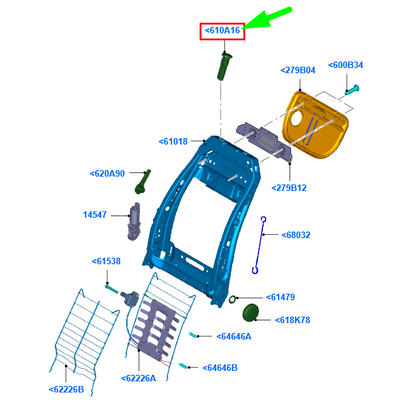 <610A16
<279B04
<600B34
<61018
<620A90
<279B12
14547
<68032
<61538
<61479
<618K78
<64646A
<64646B
<62226A
<62226B