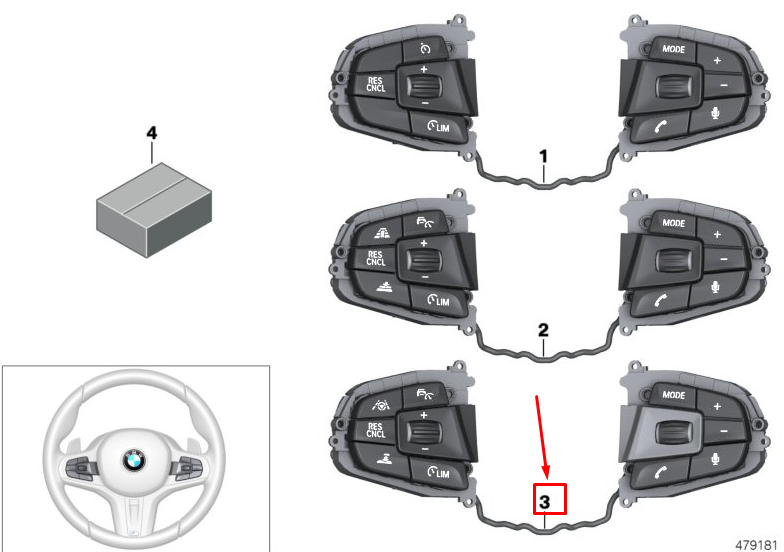 4

RES CNCL
+
−
LIM
MODE
+
−
1

RES CNCL
+
−
LIM
MODE
+
−
2

RES CNCL
+
−
LIM
MODE
+
−
3

479181