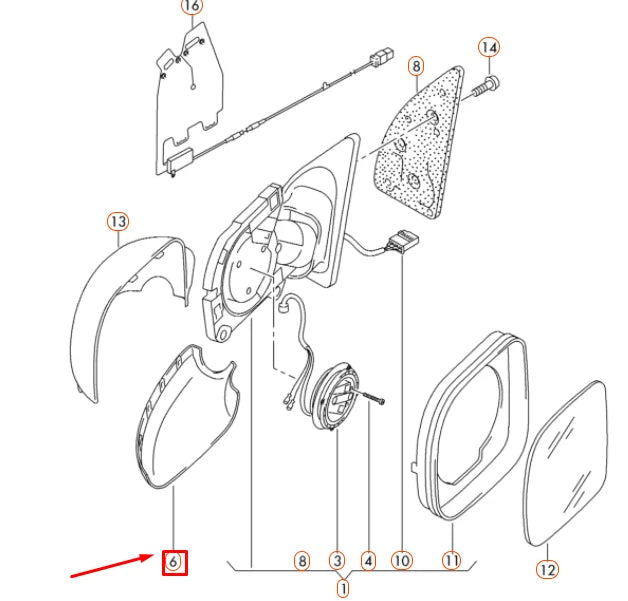 16
14
8
13
6
8
3
4
10
11
12
1