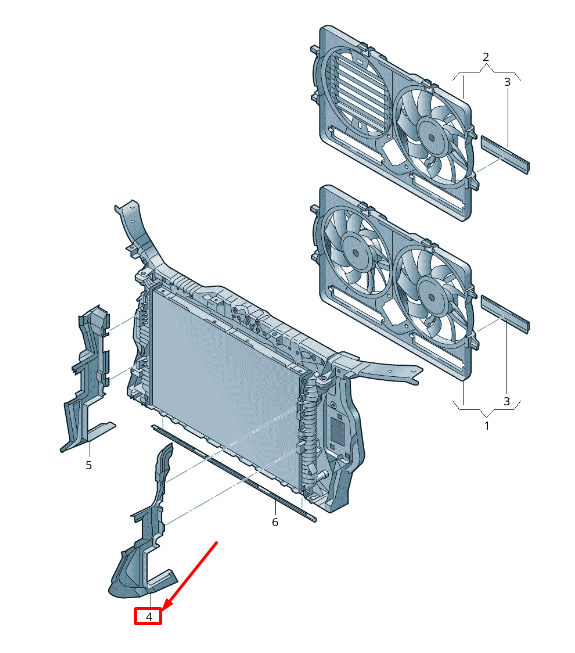 2
3
3
1
5
6
4