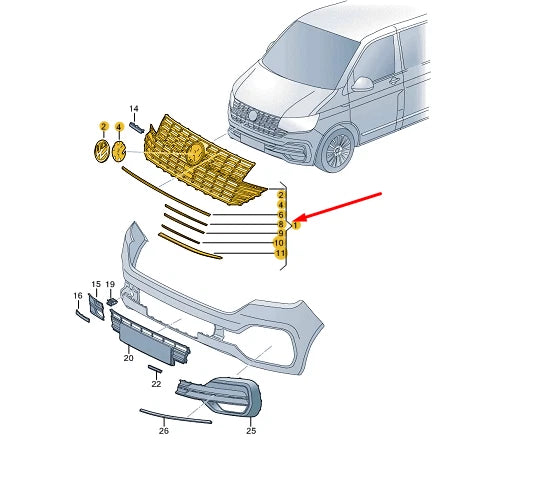 14
2
4
2
4
6
8
9
10
11
1
15
19
16
20
22
26
25