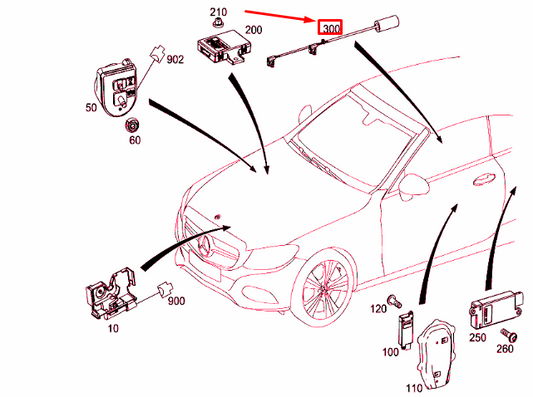 210
200
300
902
50
60
900
10
120
100
110
250
260