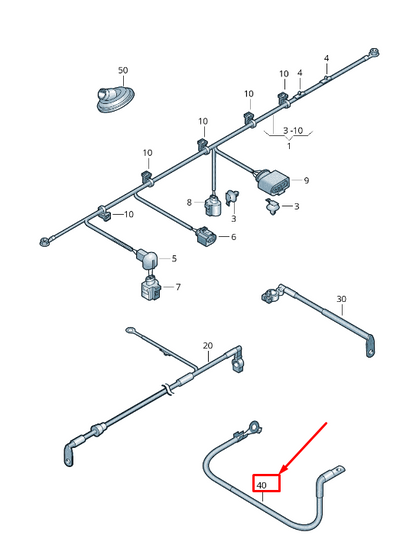 50
4
10
4
10
10
3 -10
1
10
9
8
3
3
10
6
5
7
30
20
40