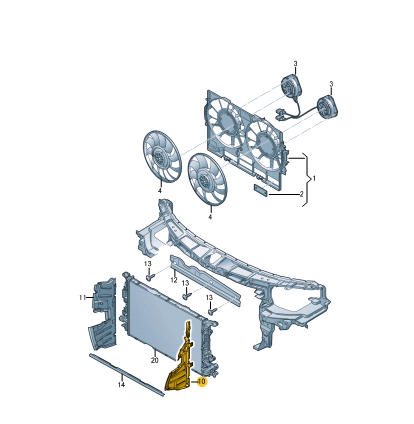 3
3
1
2
4
4
13
12
13
13
11
20
10
14