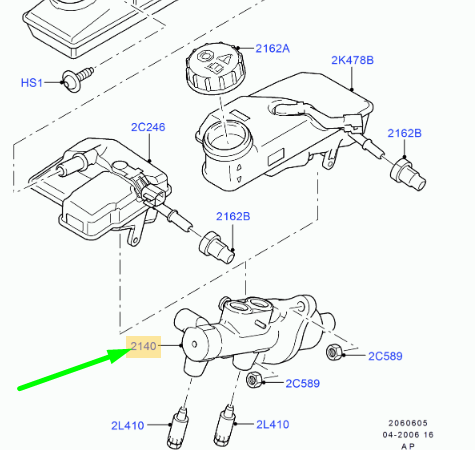 2162A
2K478B
HS1
2C246
2162B
2162B
2140
2C589
2C589
2L410
2L410
2060605
04-2006 16
A P