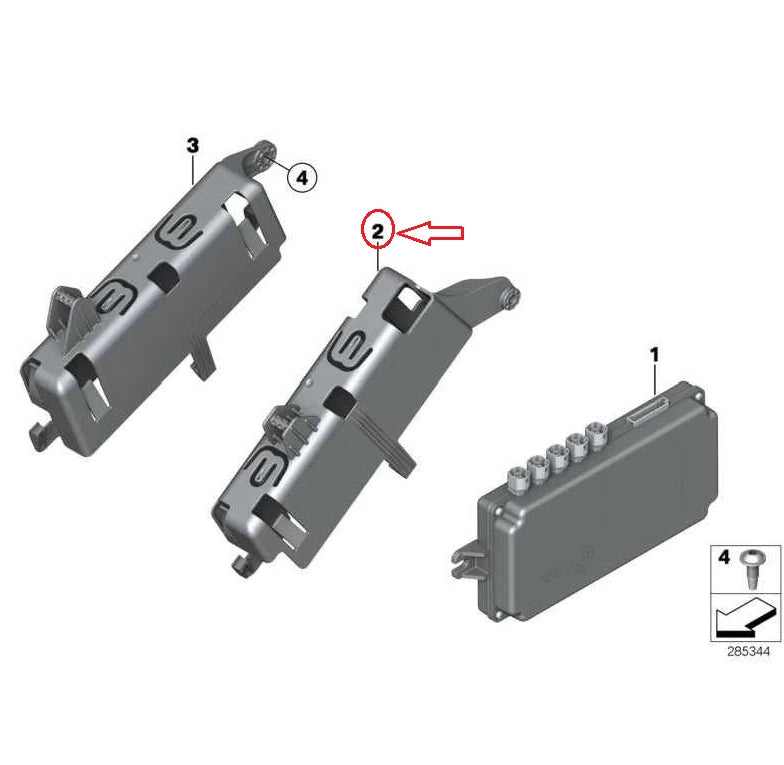 3
4
2
1
4
285344