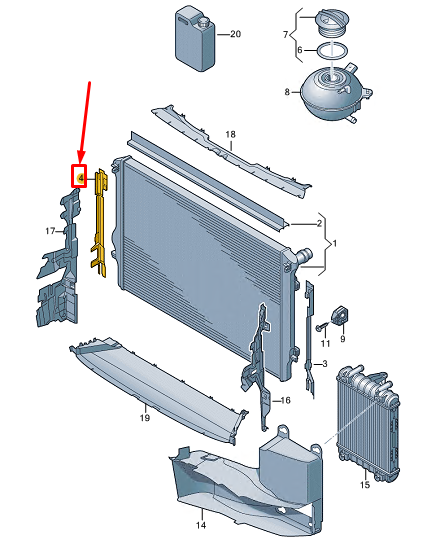 20
7
6
8
18
4
17
2
1
11
9
3
16
19
15
14