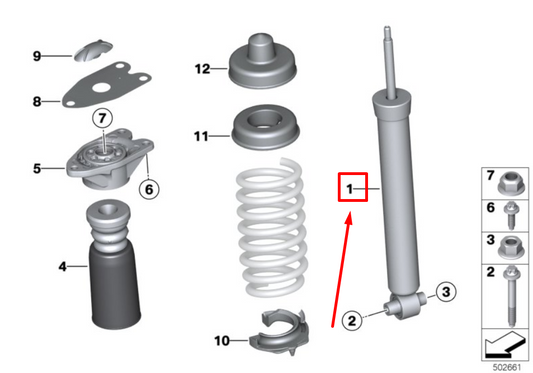 9
8
7
5
6
4
12
11
10
1
2
3
7
6
3
2
502661