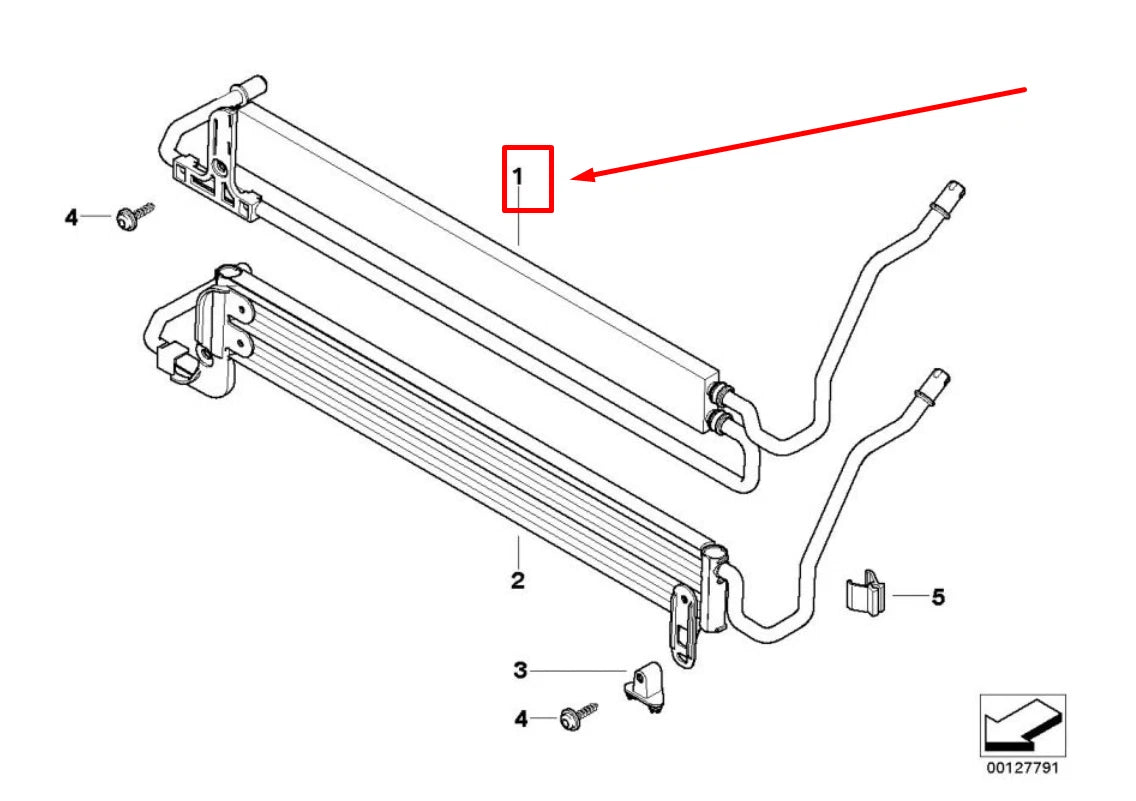 1
4
2
5
3
4
00127791