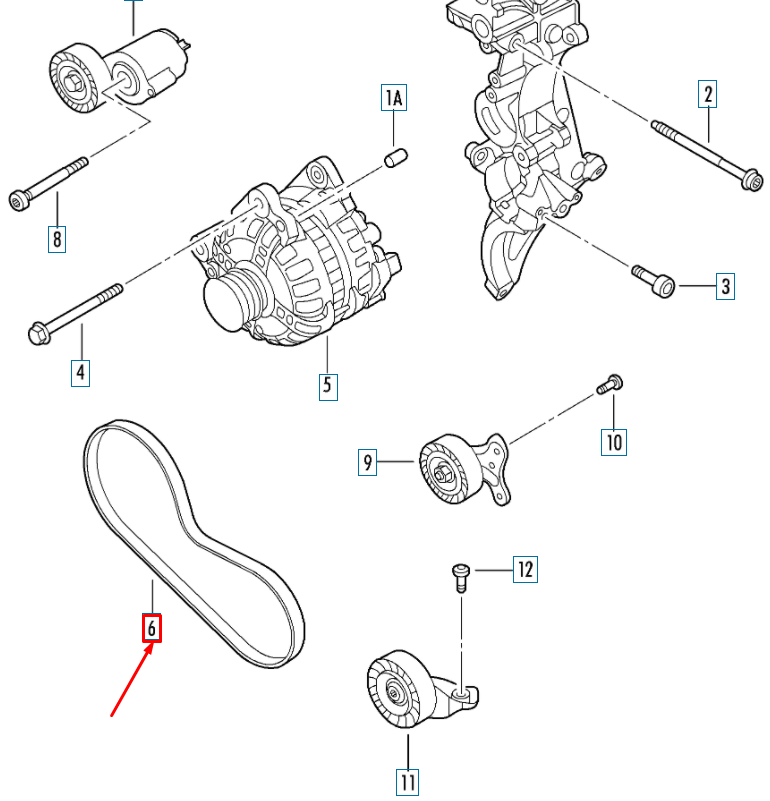 1A
2
8
3
4
5
10
9
12
6
11