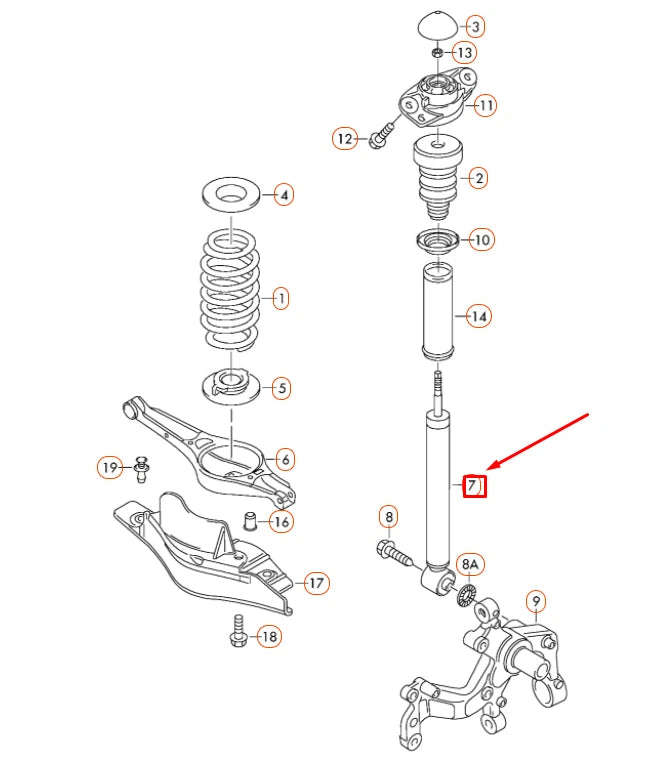 3
13
11
12
2
4
10
1
14
5
6
19
7
16
8
8A
17
9
18