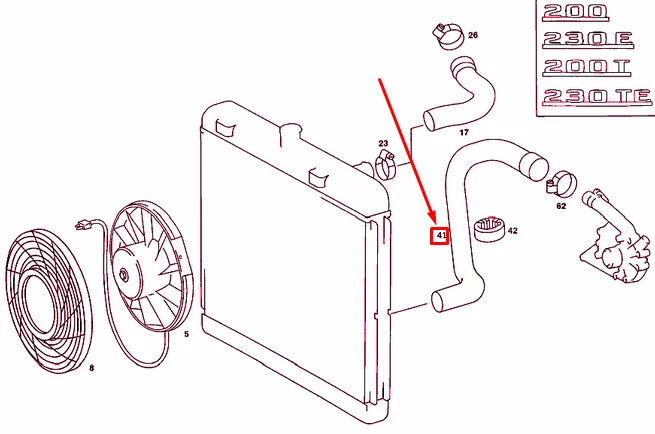 200
230 E
200 T
230 TE
26
17
23
62
41
42
5
8