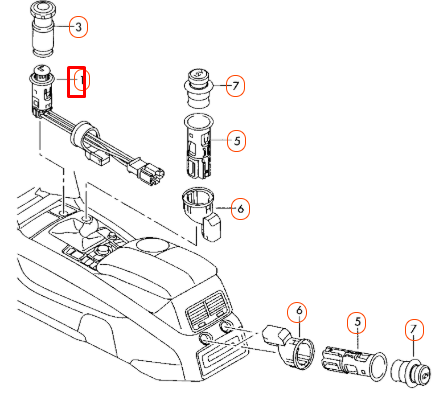 3
1
7
5
6
6
5
7