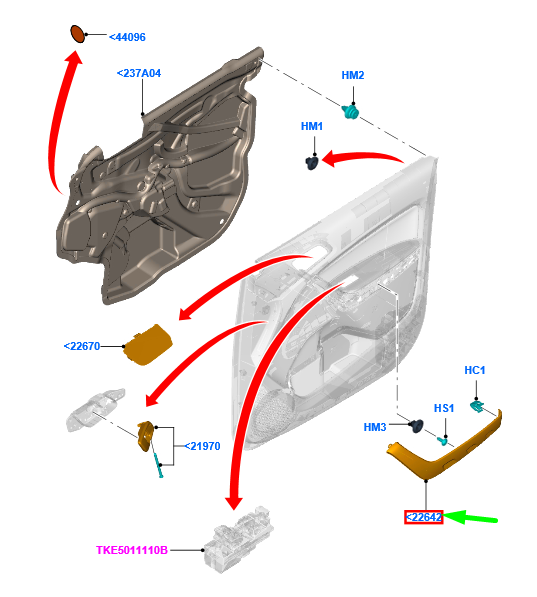 <44096
<237A04
HM2
HM1
<22670
HC1
HS1
HM3
<21970
<22642
TKE5011110B