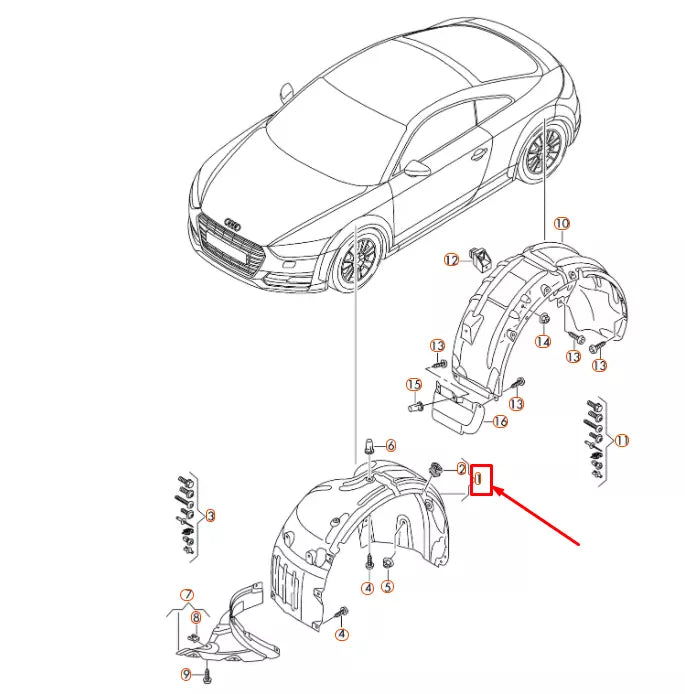 10
12
14
13
13
13
15
13
16
11
6
2
1
3
4
5
7
8
4
9