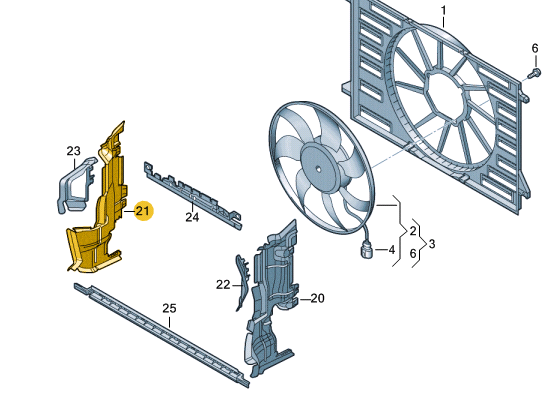 1
6
23
21
24
2
3
4
6
22
20
25