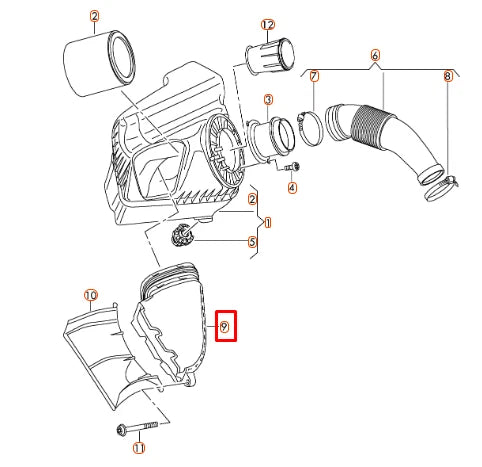 2
12
6
7
8
3
4
2
1
5
10
9
11