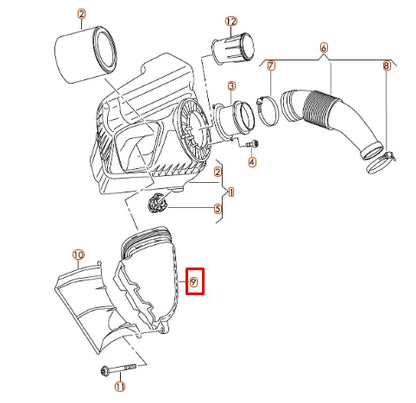 2
12
6
7
8
3
4
2
1
5
10
9
11