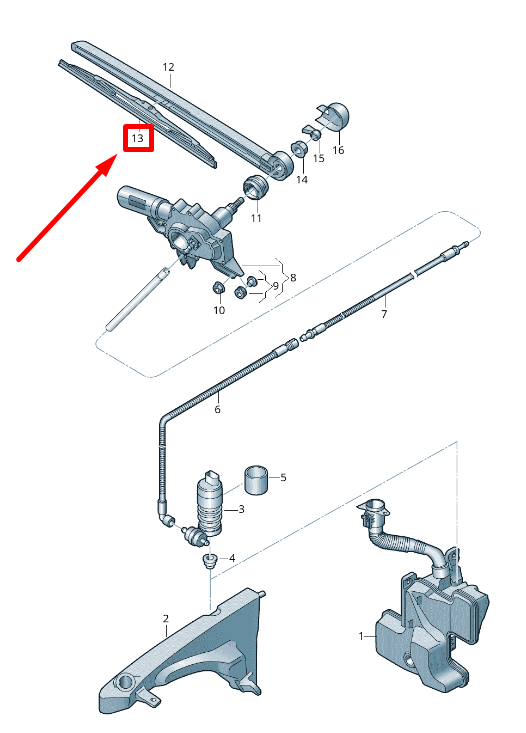 12
13
16
15
14
11
8
9
10
7
6
5
3
4
2
1