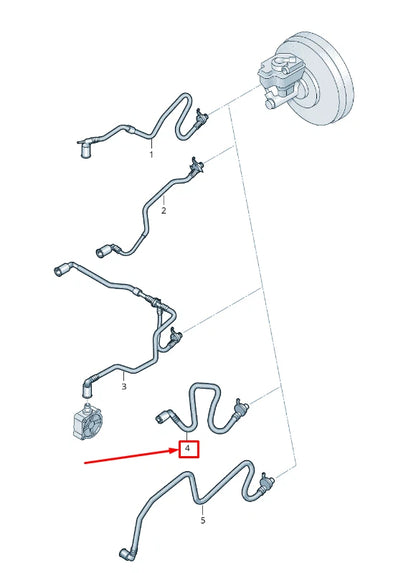 1
2
3
4
5