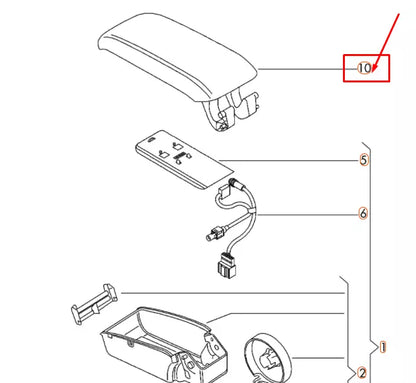 10
5
6
1
2