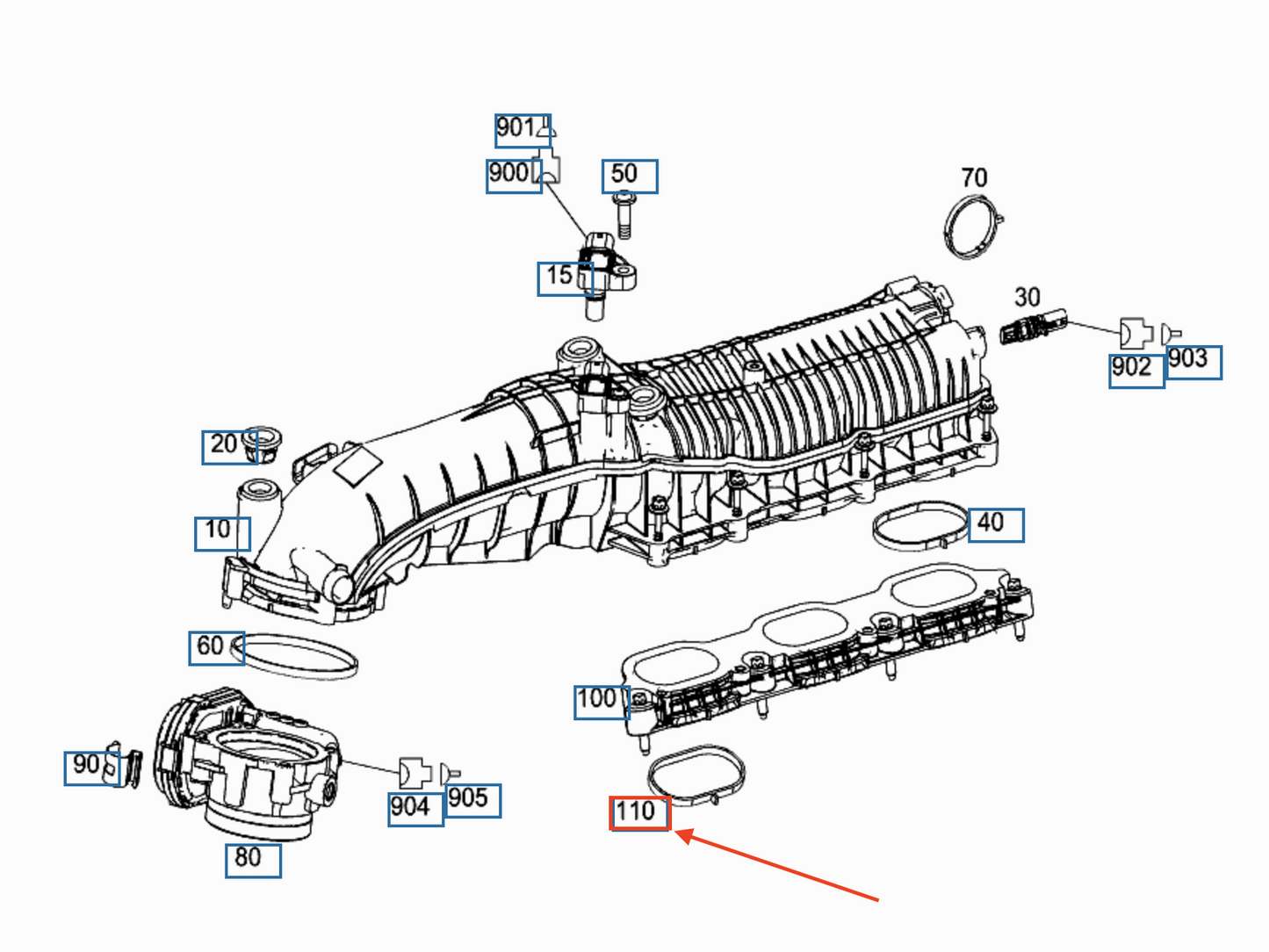 901
900
50
70
15
30
902
903
20
10
40
60
100
90
904
905
110
80