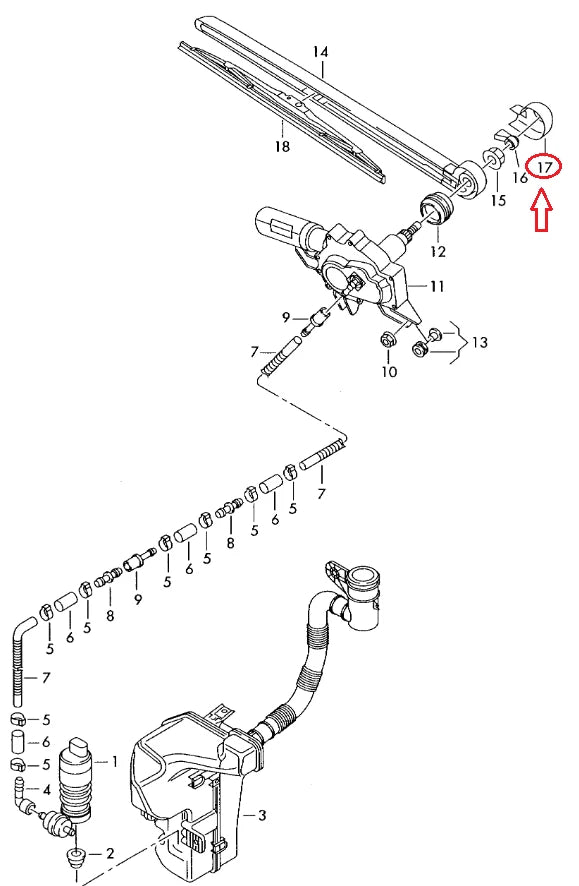 14
18
17
16
15
12
11
9
7
13
10
7
5
6
5
8
5
6
5
9
5
6
5
8
5
6
5
7
5
6
5
4
1
2
3