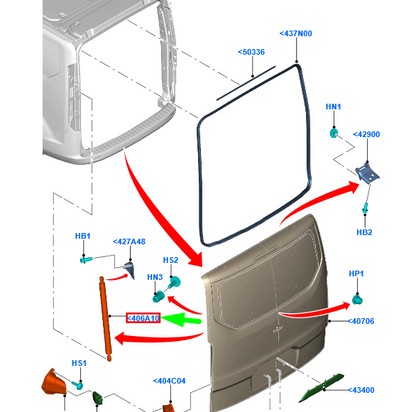 <437N00

<50336

HN1

<42900

HB2

HB1

<427A48

HS2

HN3

HP1

<406A10

<40706

HS1

<404C04

<43400