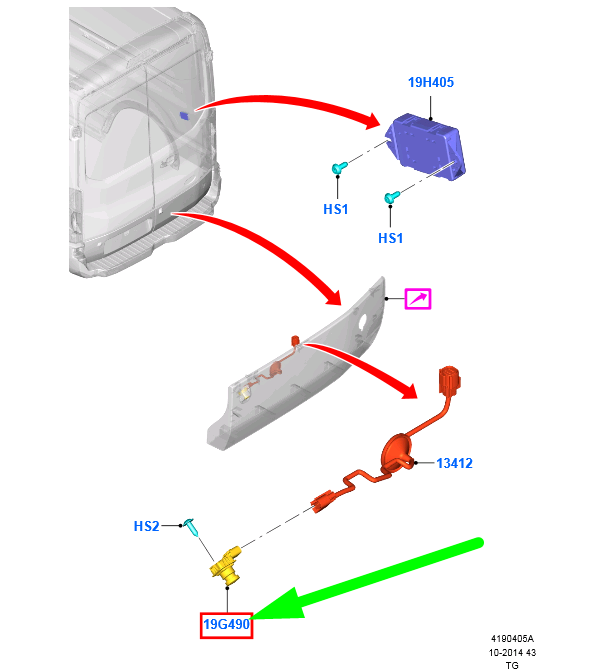 19H405

HS1

HS1

13412

HS2

19G490

4190405A
10-2014 43
TG