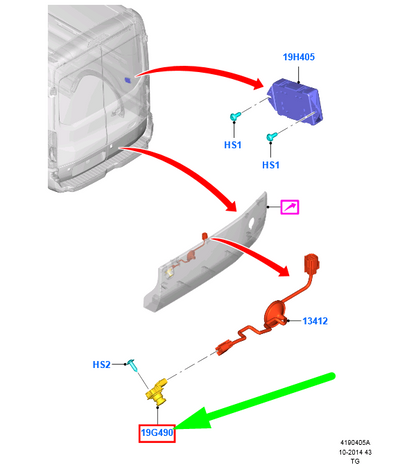 19H405

HS1

HS1

13412

HS2

19G490

4190405A
10-2014 43
TG