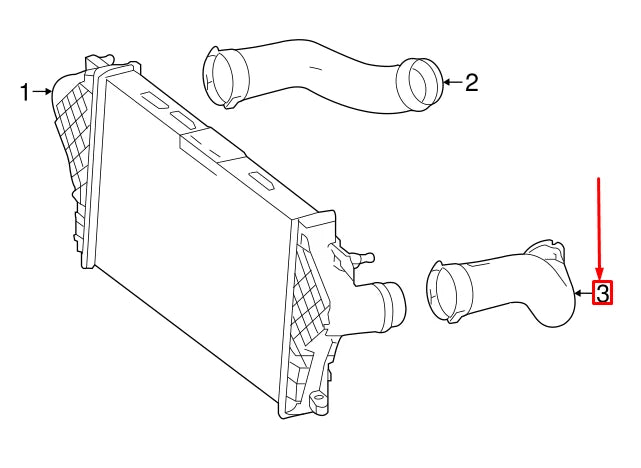 1
2
3