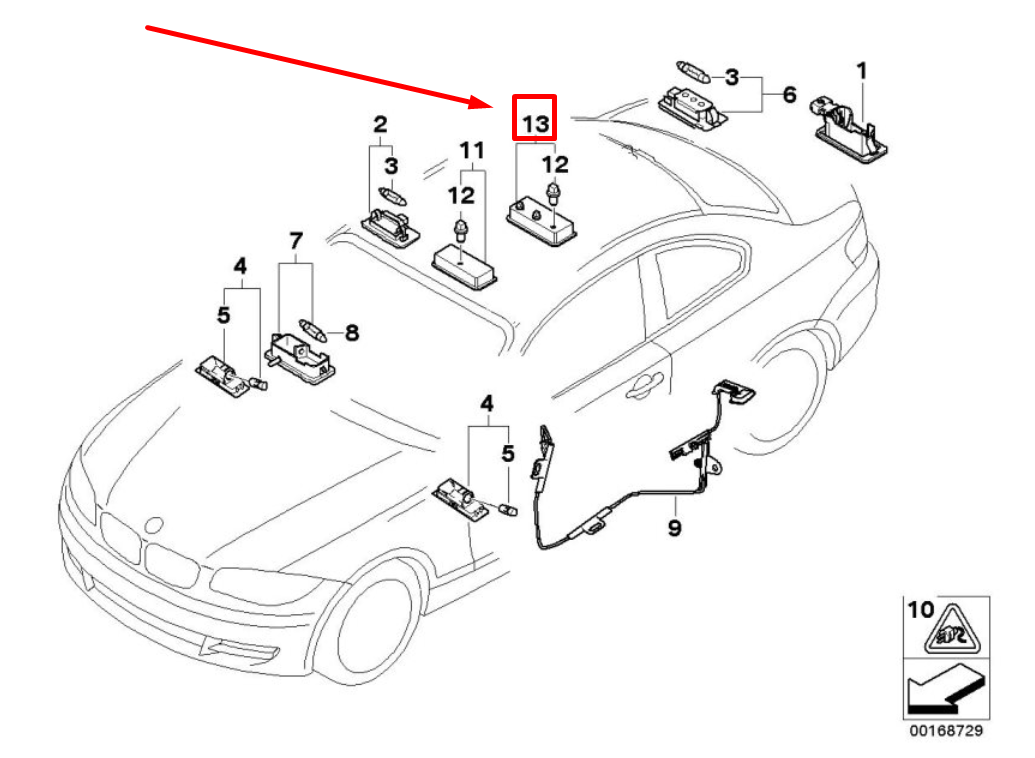 13
3
6
1
2
3
11
12
12
7
4
5
8
4
5
9
10
00168729