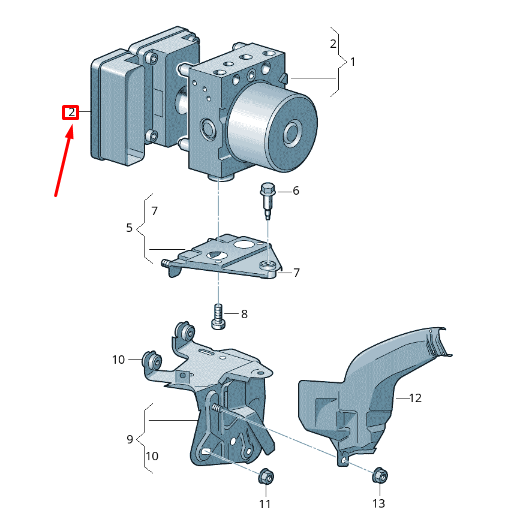 2
1
2
6
7
5
7
8
10
12
9
10
11
13