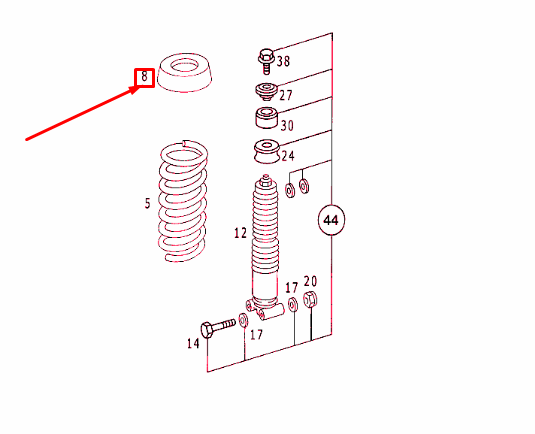 8
38
27
30
24
5
44
12
17
20
14
17