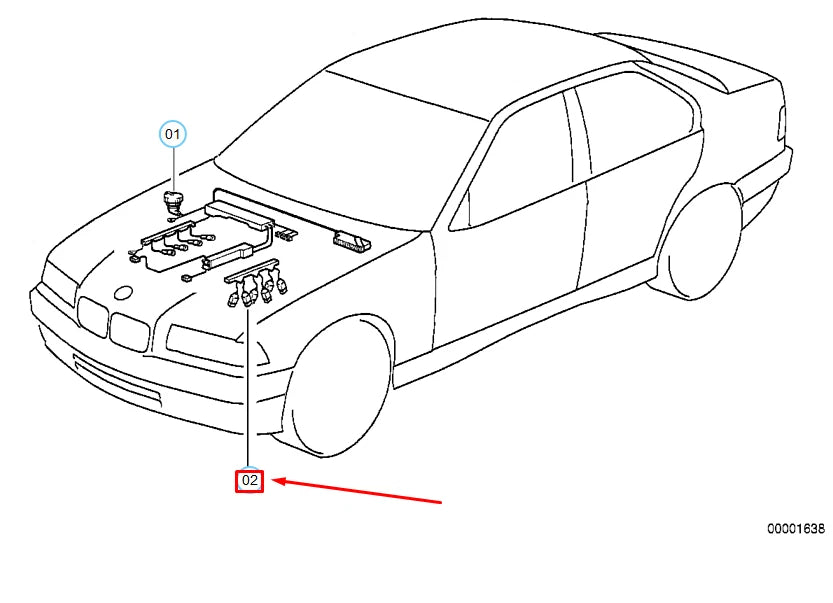 01

02

00001638