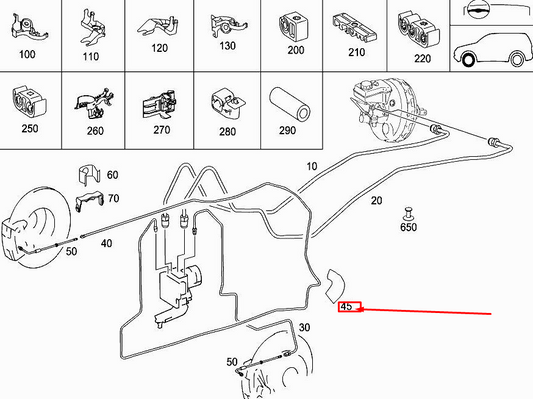 100
110
120
130
200
210
220
250
260
270
280
290
60
70
10
20
650
40
50
45
30
50